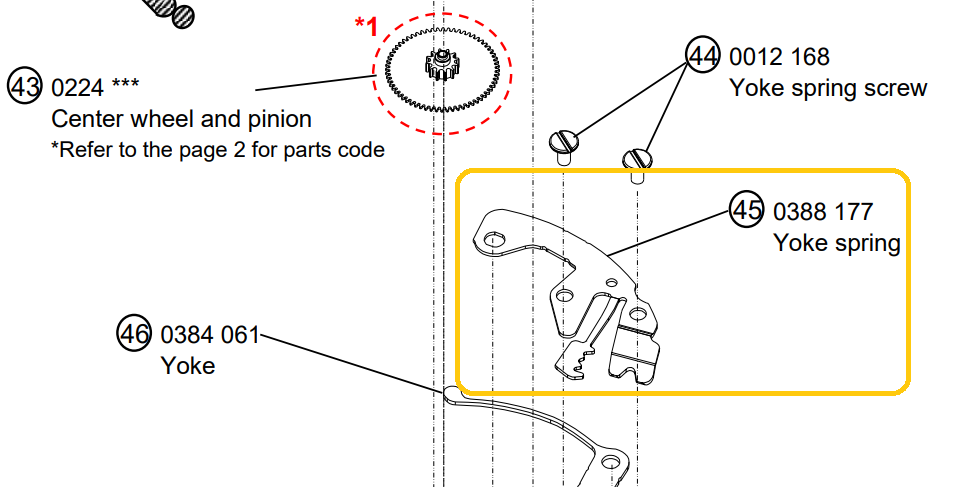 *1

43 0224 ***
Center wheel and pinion
*Refer to the page 2 for parts code

44 0012 168
Yoke spring screw

45 0388 177
Yoke spring

46 0384 061
Yoke