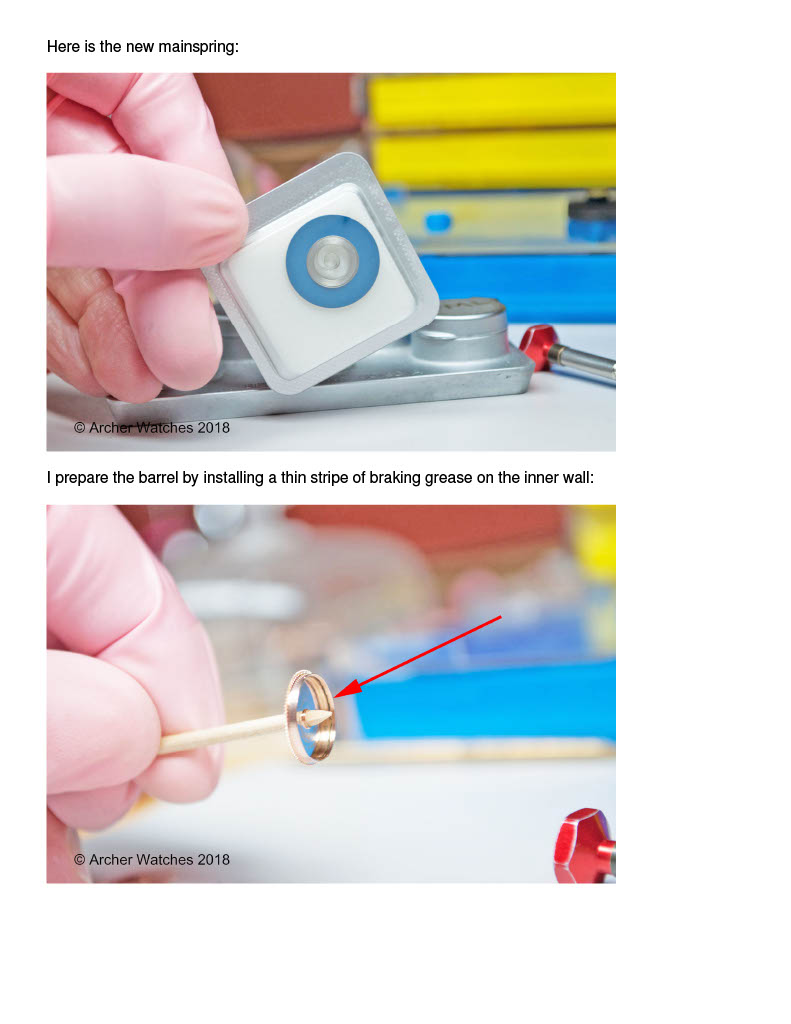 Here is the new mainspring:

© Archer Watches 2018

I prepare the barrel by installing a thin stripe of braking grease on the inner wall:

© Archer Watches 2018