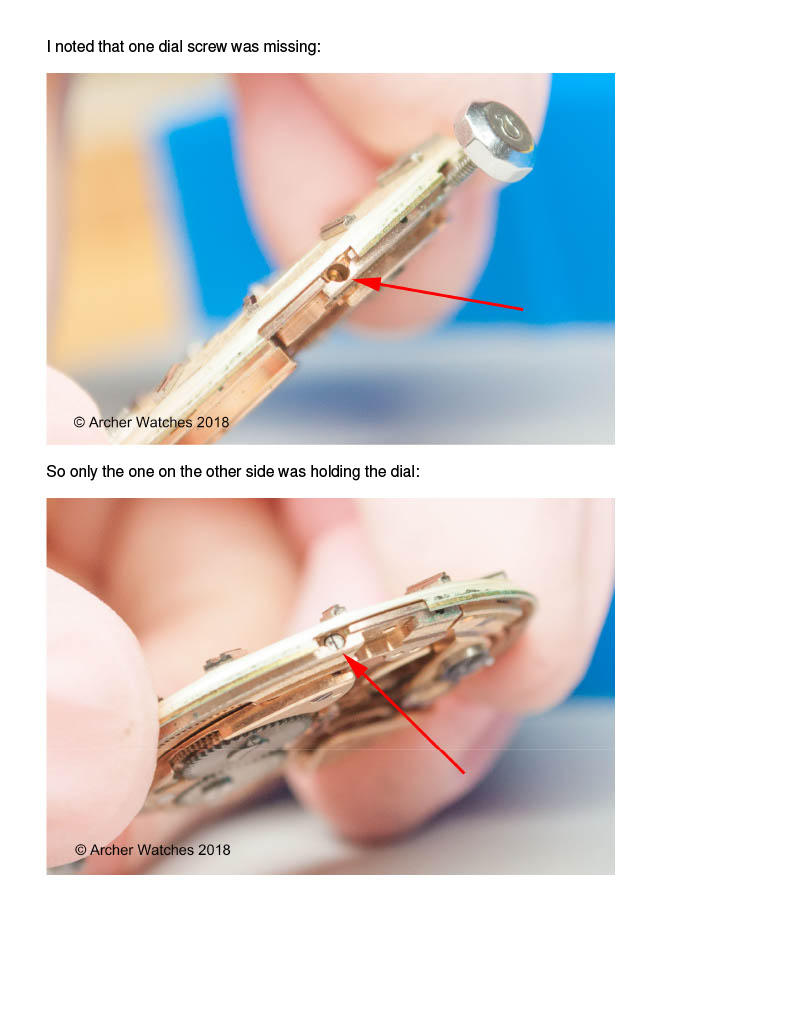 I noted that one dial screw was missing:

© Archer Watches 2018

So only the one on the other side was holding the dial:

© Archer Watches 2018