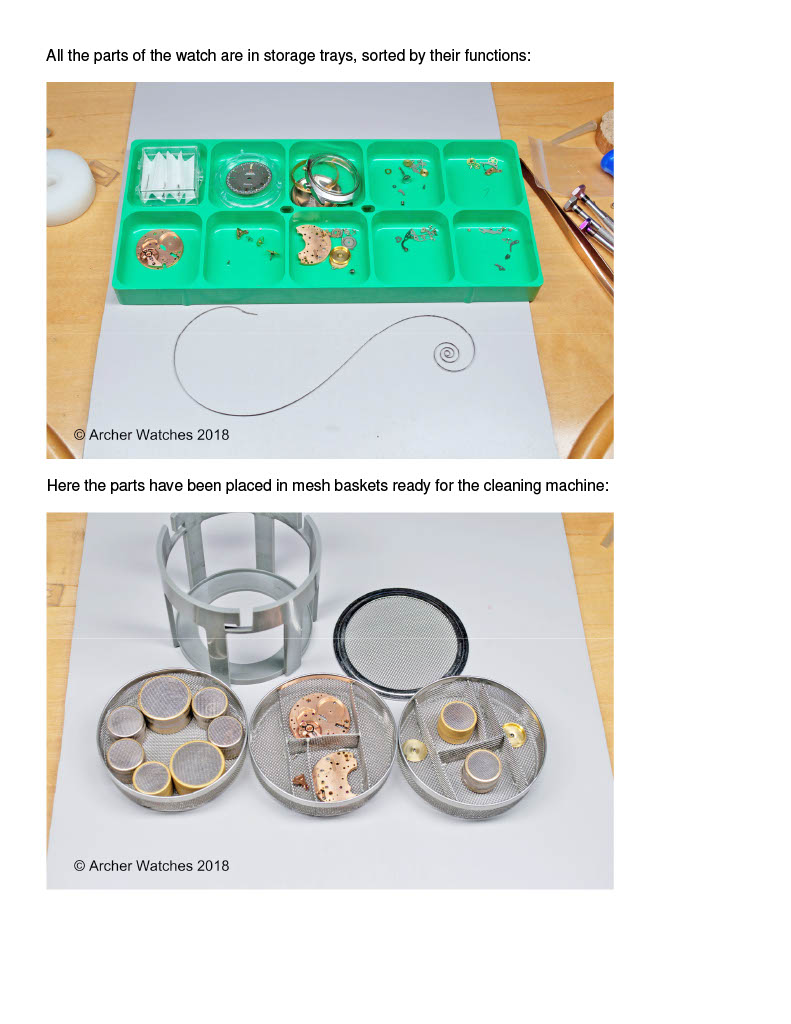 All the parts of the watch are in storage trays, sorted by their functions:

© Archer Watches 2018

Here the parts have been placed in mesh baskets ready for the cleaning machine:

© Archer Watches 2018